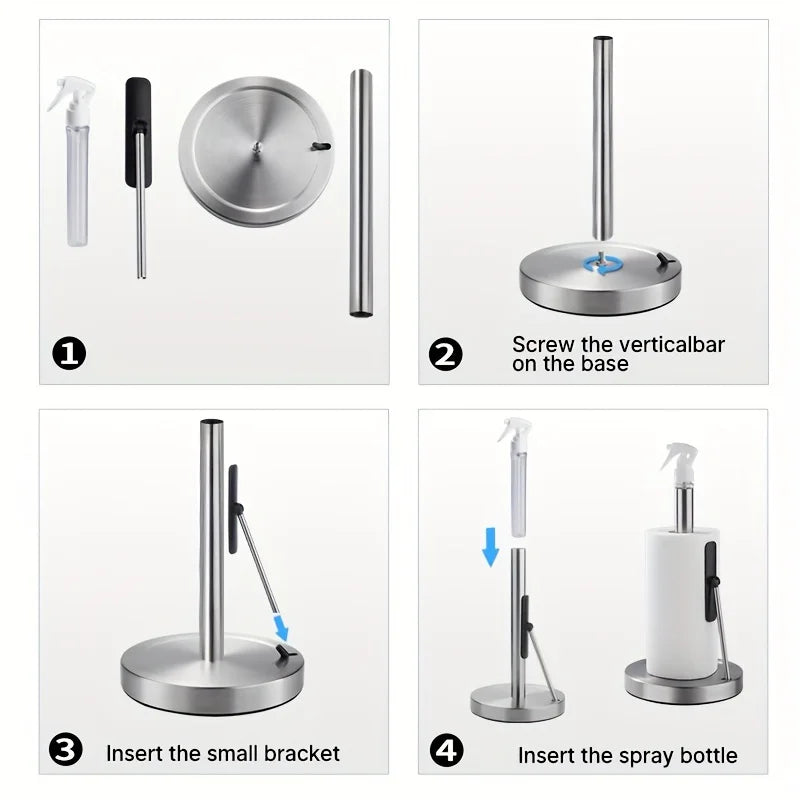 1

2 Screw the verticalbar on the base

3 Insert the small bracket

4 Insert the spray bottle